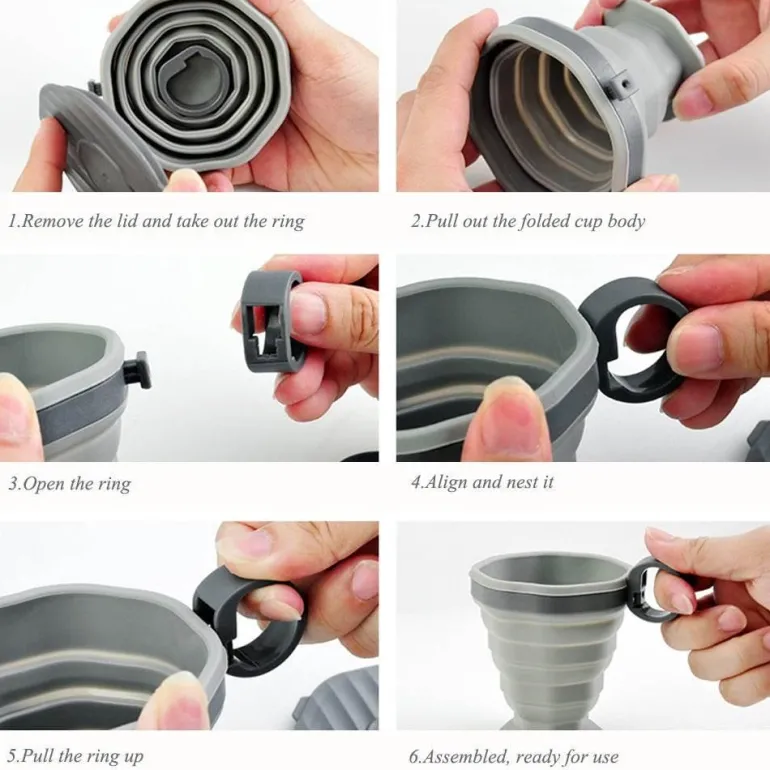 1.Remove the lid and take out the ring

2.Pull out the folded cup body

3.Open the ring

4.Align and nest it

5.Pull the ring up

6.Assembled, ready for use