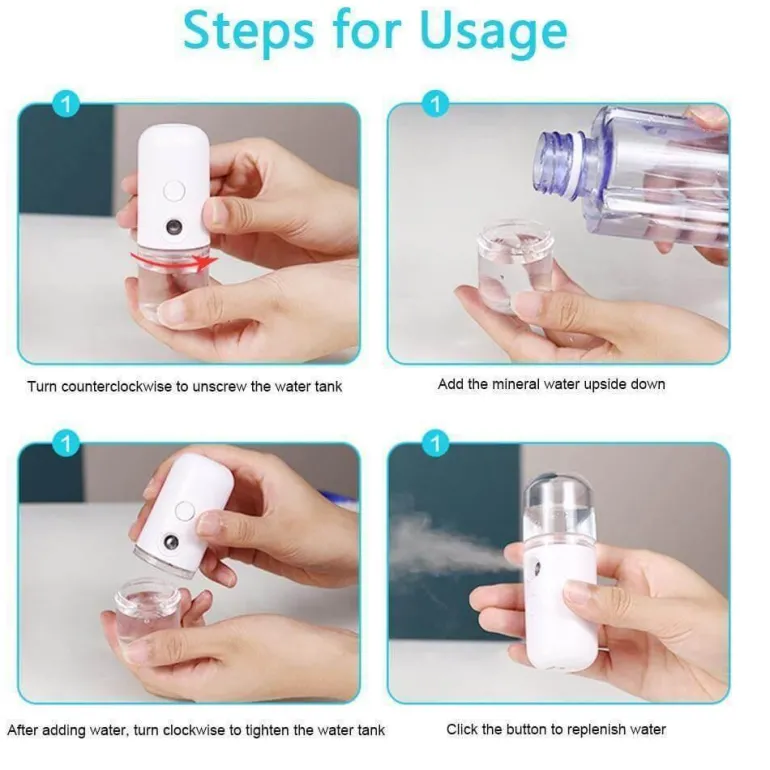 Steps for Usage

1

Turn counterclockwise to unscrew the water tank

1

Add the mineral water upside down

1

After adding water, turn clockwise to tighten the water tank

1

Click the button to replenish water