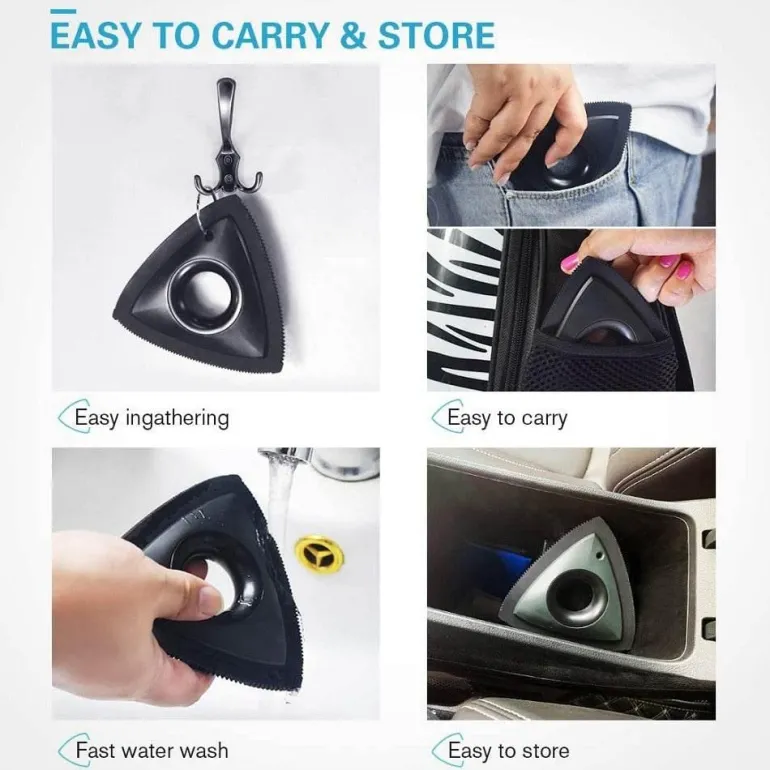 EASY TO CARRY & STORE

Easy ingathering

Easy to carry

Fast water wash

Easy to store