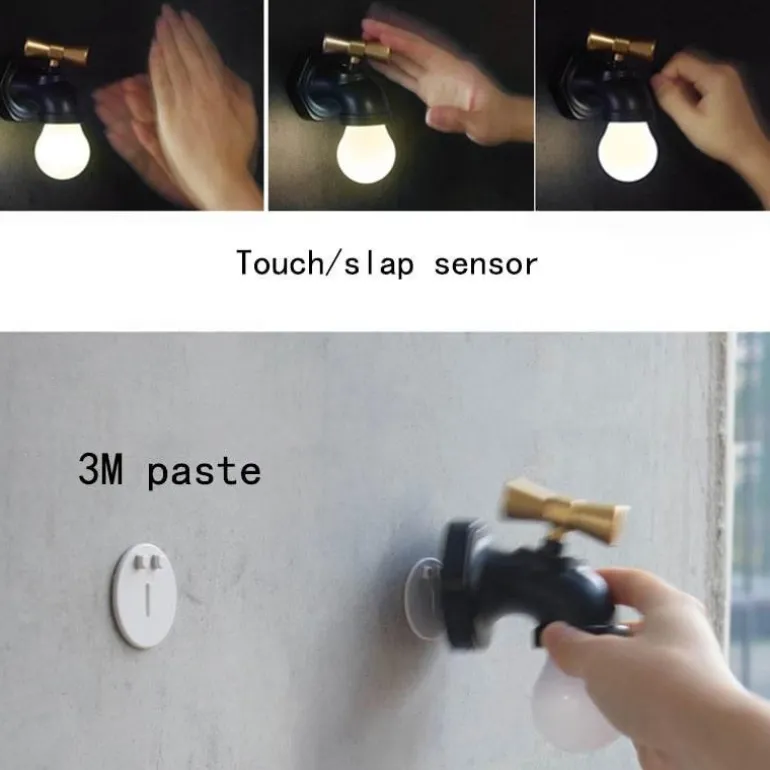 Touch/slap sensor

3M paste