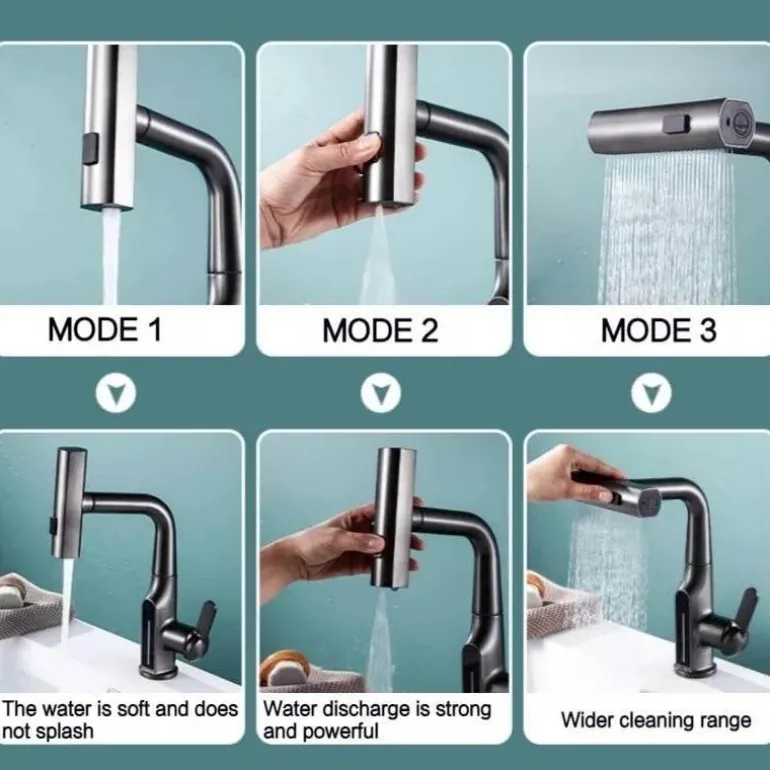 MODE 1

MODE 2

MODE 3

The water is soft and does not splash

Water discharge is strong and powerful

Wider cleaning range