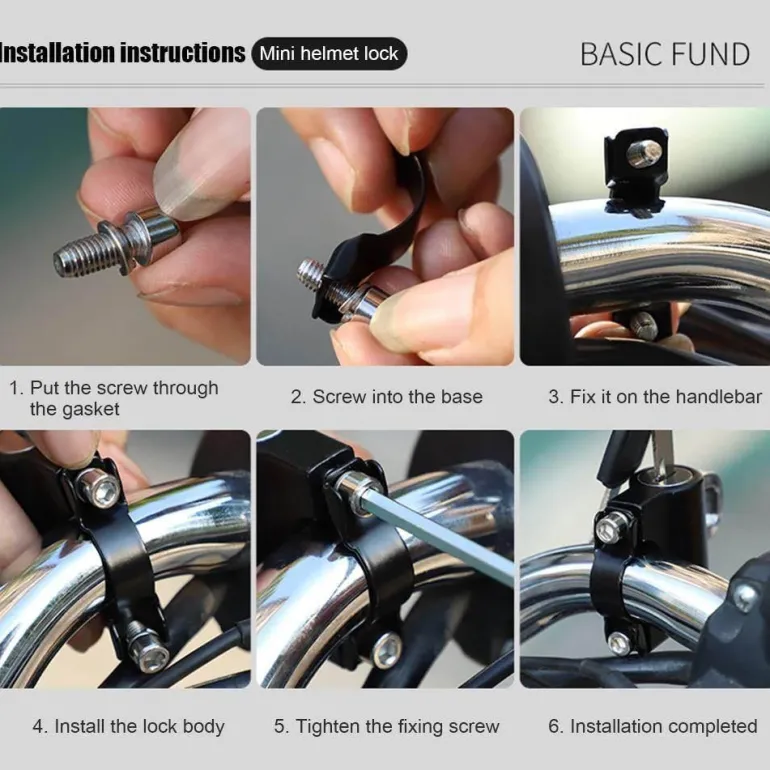 Installation instructions Mini helmet lock

BASIC FUND

1. Put the screw through the gasket

2. Screw into the base

3. Fix it on the handlebar

4. Install the lock body

5. Tighten the fixing screw

6. Installation completed