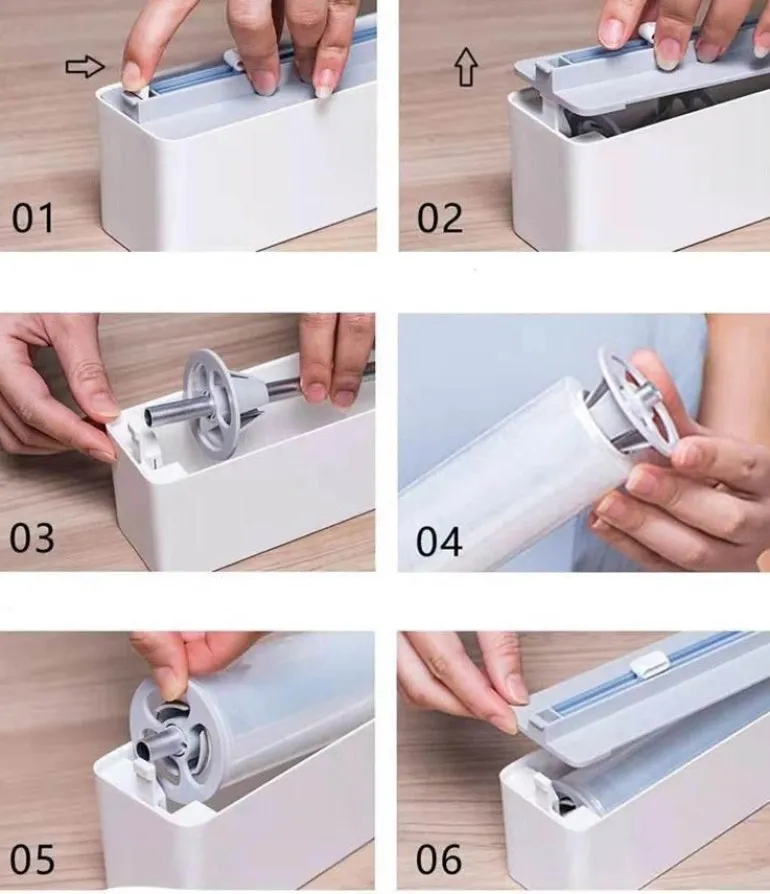 01

02

03

04

05

06