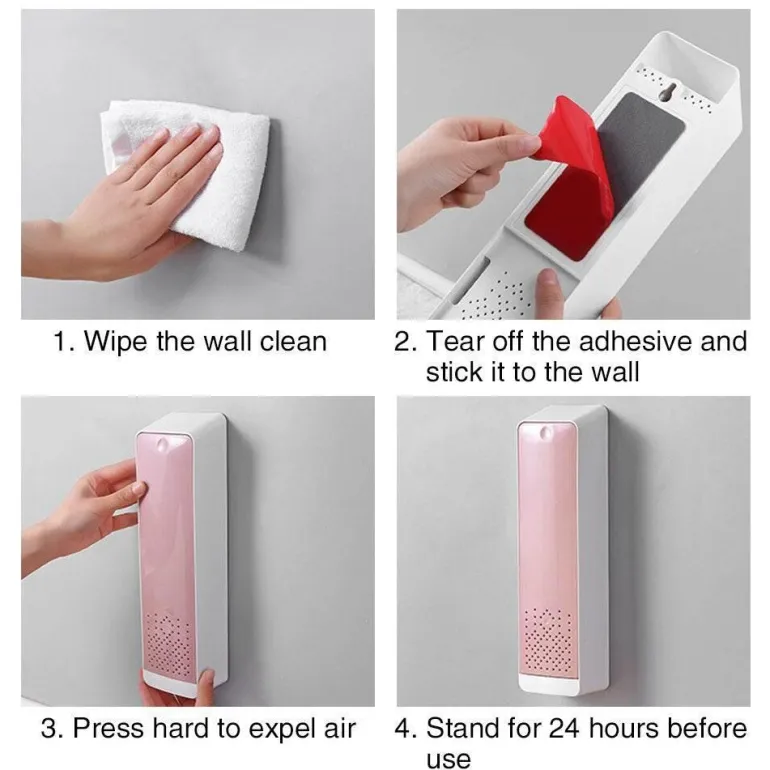 1. Wipe the wall clean

2. Tear off the adhesive and stick it to the wall

3. Press hard to expel air

4. Stand for 24 hours before use