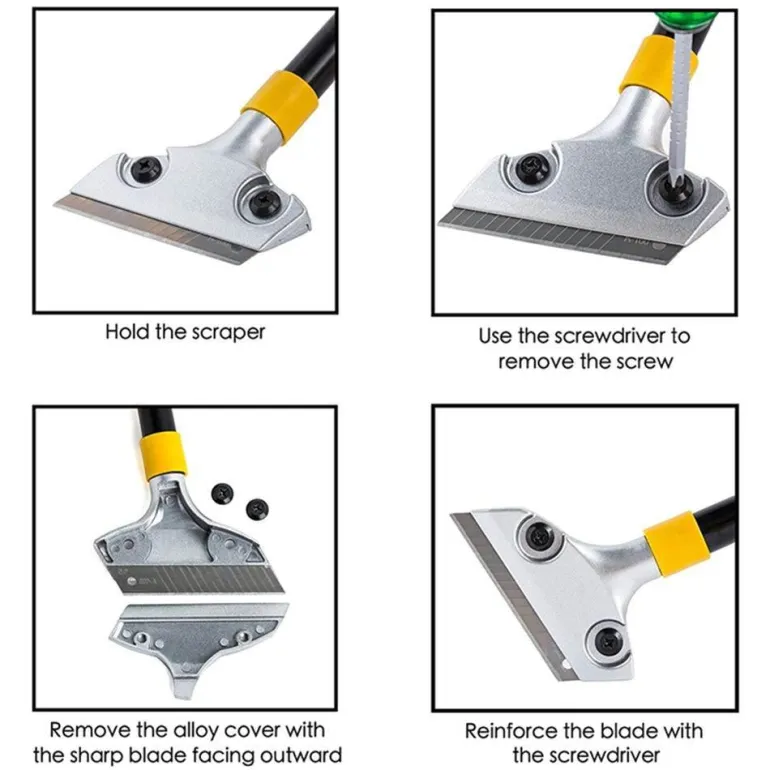 Hold the scraper

Use the screwdriver to remove the screw

Remove the alloy cover with the sharp blade facing outward

Reinforce the blade with the screwdriver