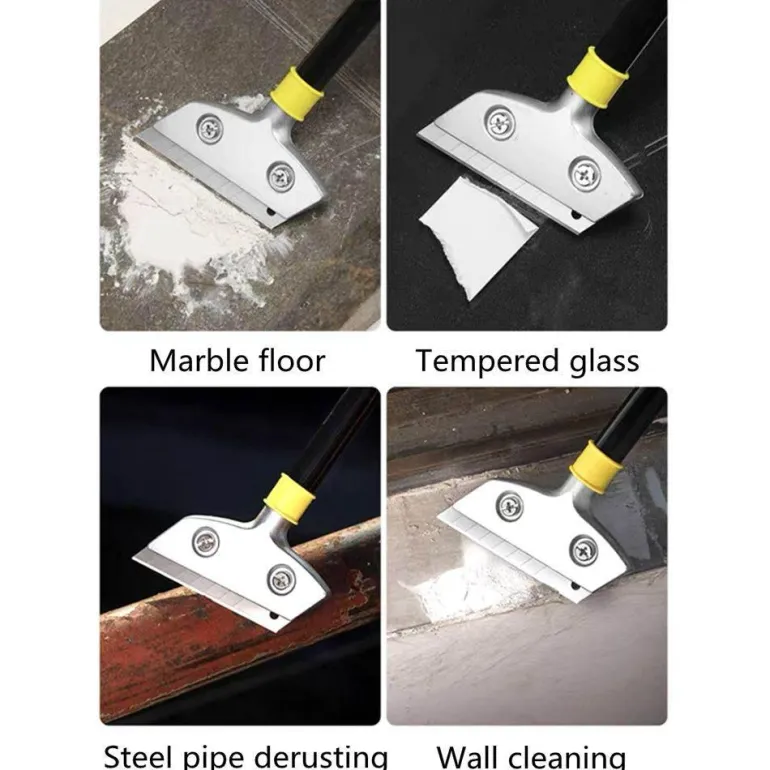 Marble floor

Tempered glass

Steel pipe derusting

Wall cleaning