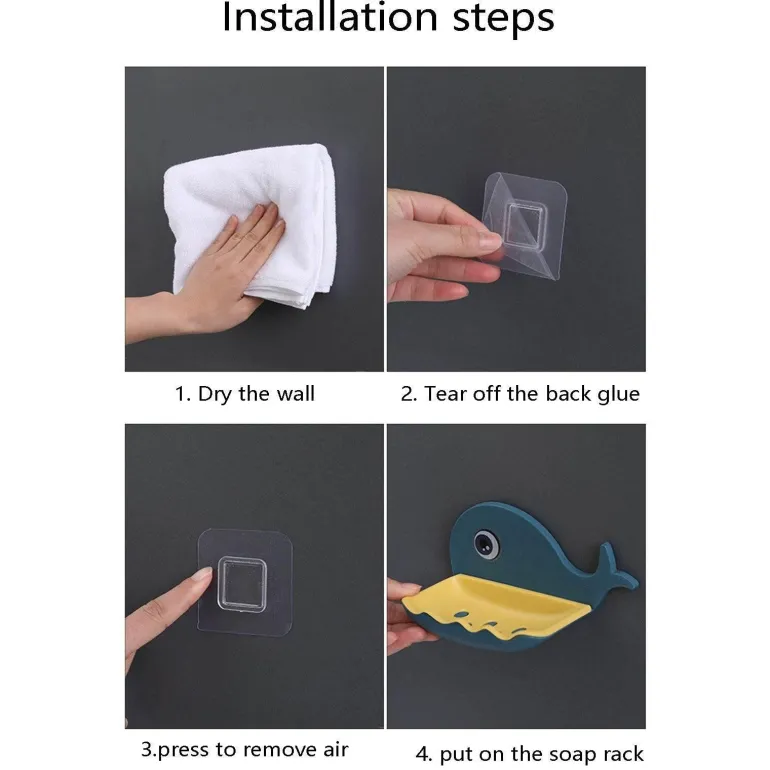 Installation steps

1. Dry the wall

2. Tear off the back glue

3.press to remove air

4. put on the soap rack