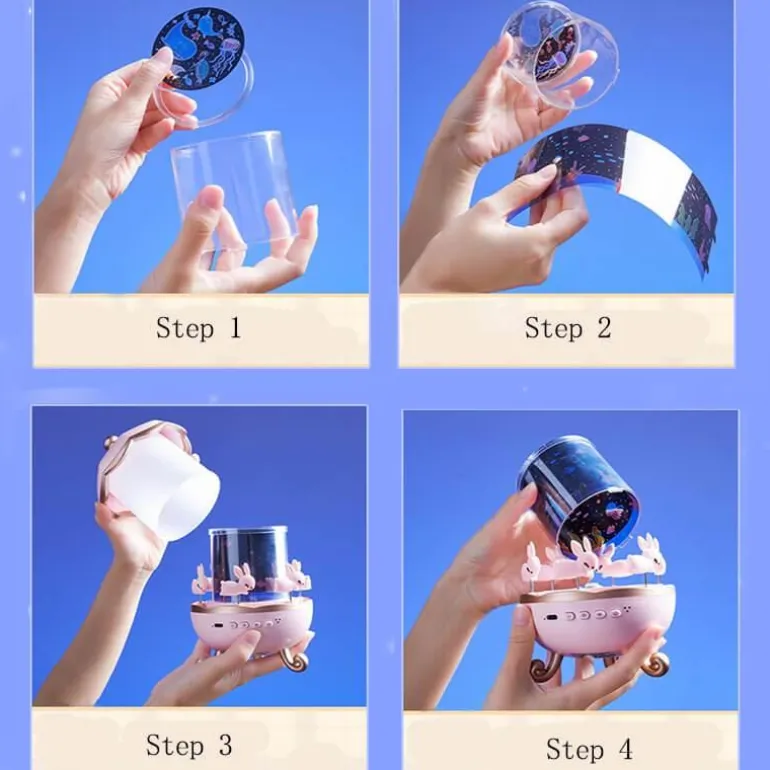 Step 1

Step 2

Step 3

Step 4