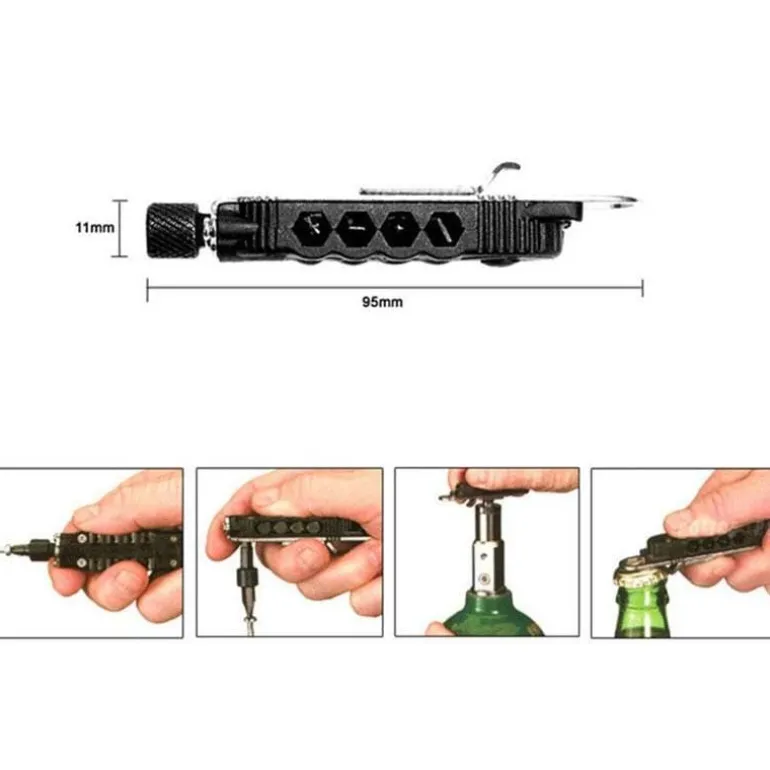 11mm

95mm