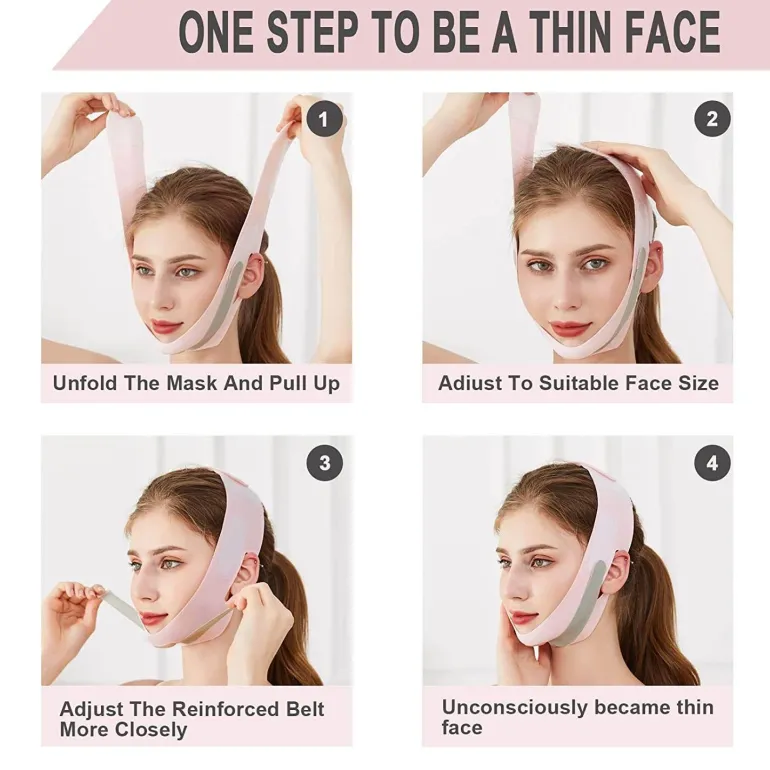 ONE STEP TO BE A THIN FACE

1

Unfold The Mask And Pull Up

2

Adiust To Suitable Face Size

3

Adjust The Reinforced Belt More Closely

4

Unconsciously became thin face