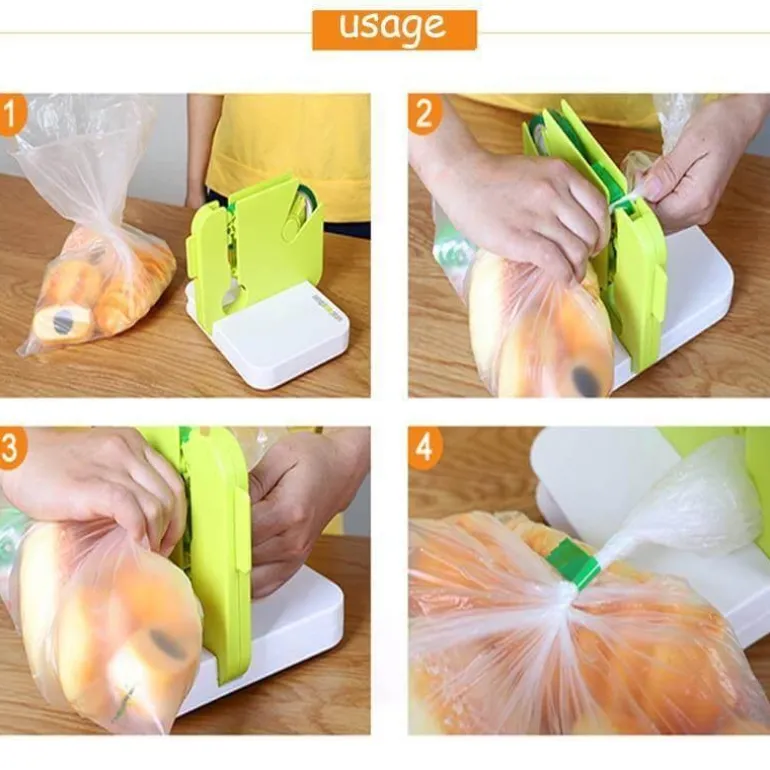 usage

1

2

3

4