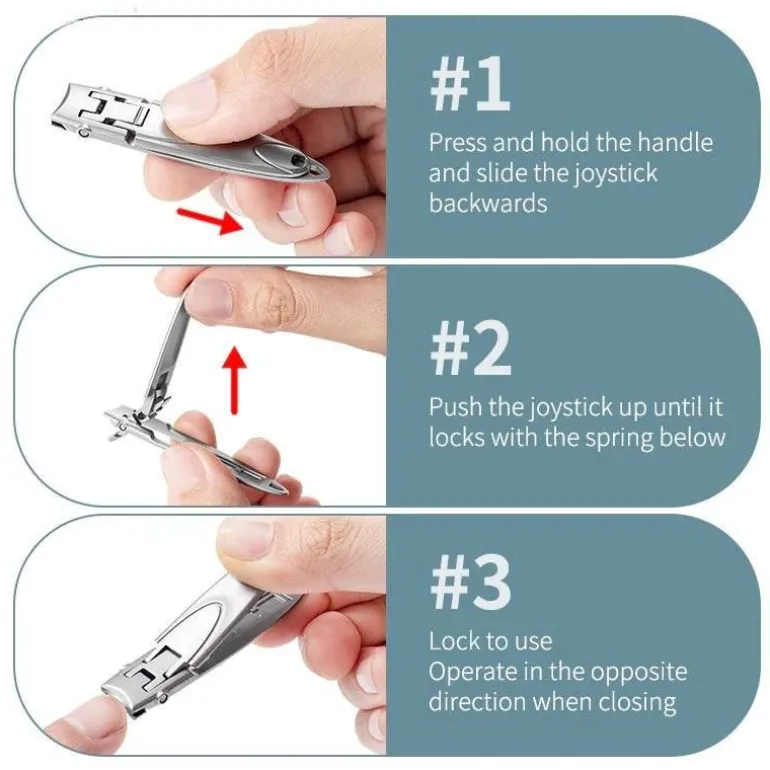 #1
Press and hold the handle and slide the joystick backwards

#2
Push the joystick up until it locks with the spring below

#3
Lock to use
Operate in the opposite direction when closing