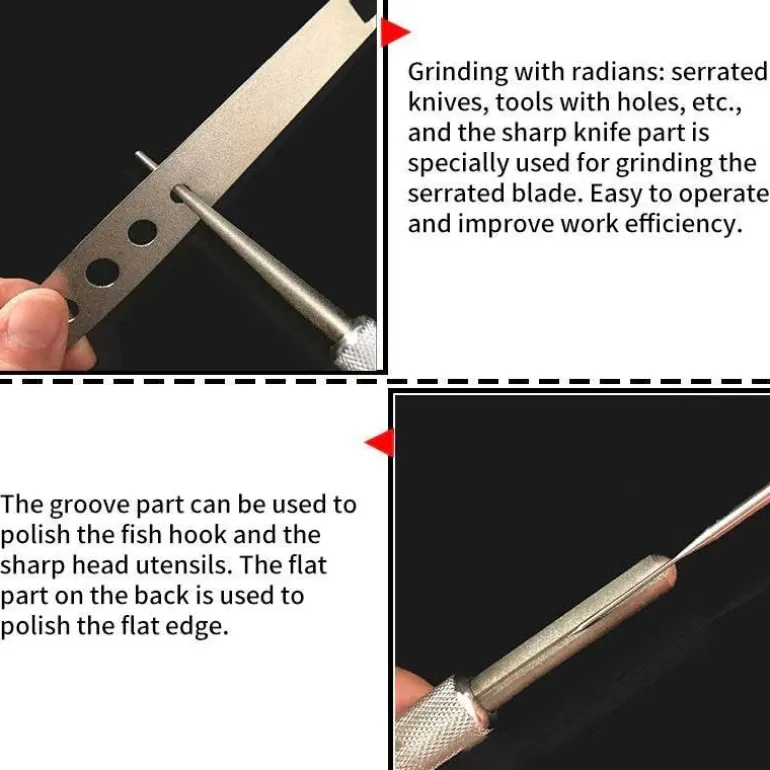 Grinding with radians: serrated knives, tools with holes, etc., and the sharp knife part is specially used for grinding the serrated blade. Easy to operate and improve work efficiency.

The groove part can be used to polish the fish hook and the sharp head utensils. The flat part on the back is used to polish the flat edge.