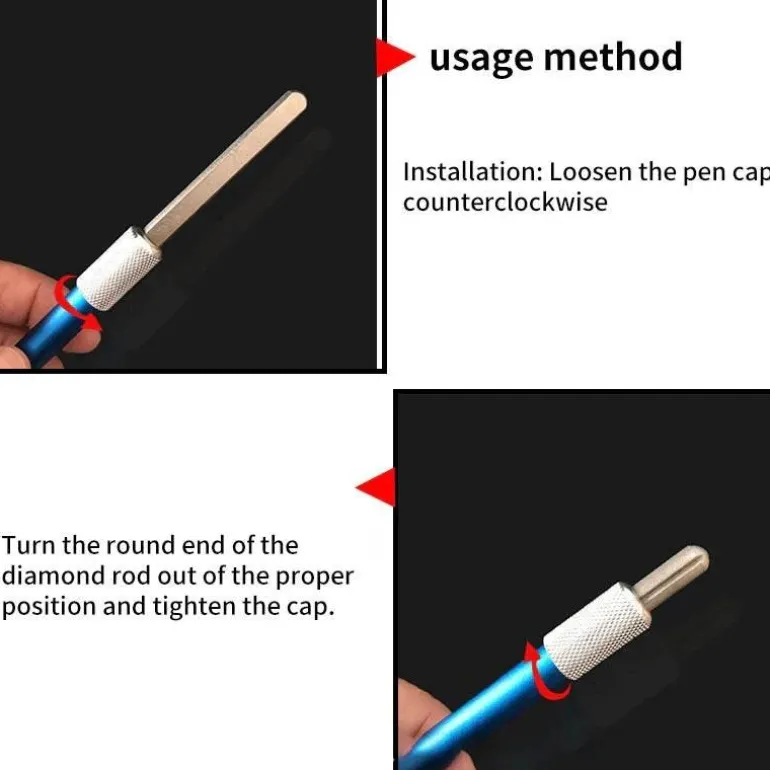 usage method

Installation: Loosen the pen cap counterclockwise

Turn the round end of the diamond rod out of the proper position and tighten the cap.