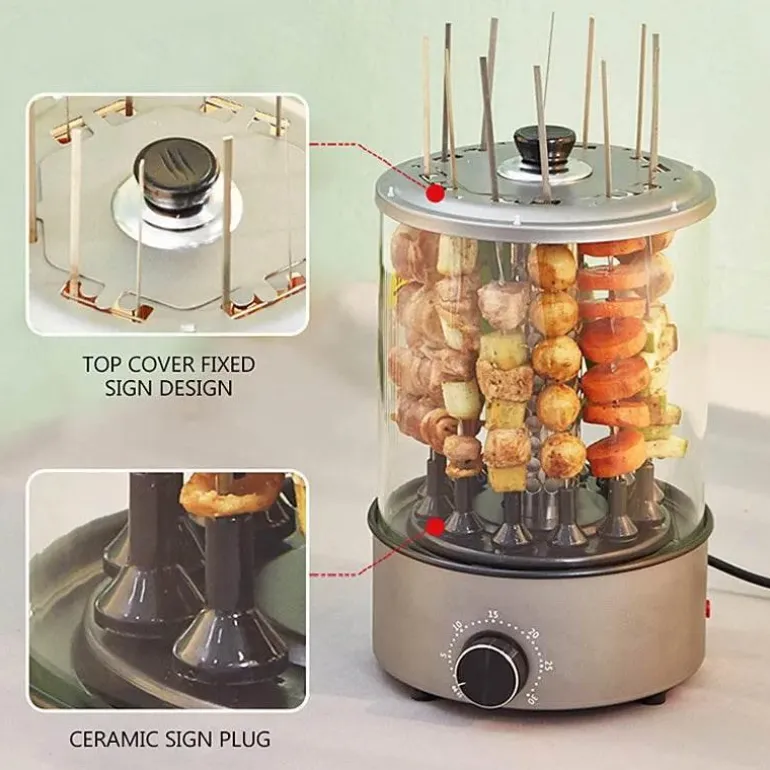 TOP COVER FIXED SIGN DESIGN

CERAMIC SIGN PLUG

5
10
15
20
25
30