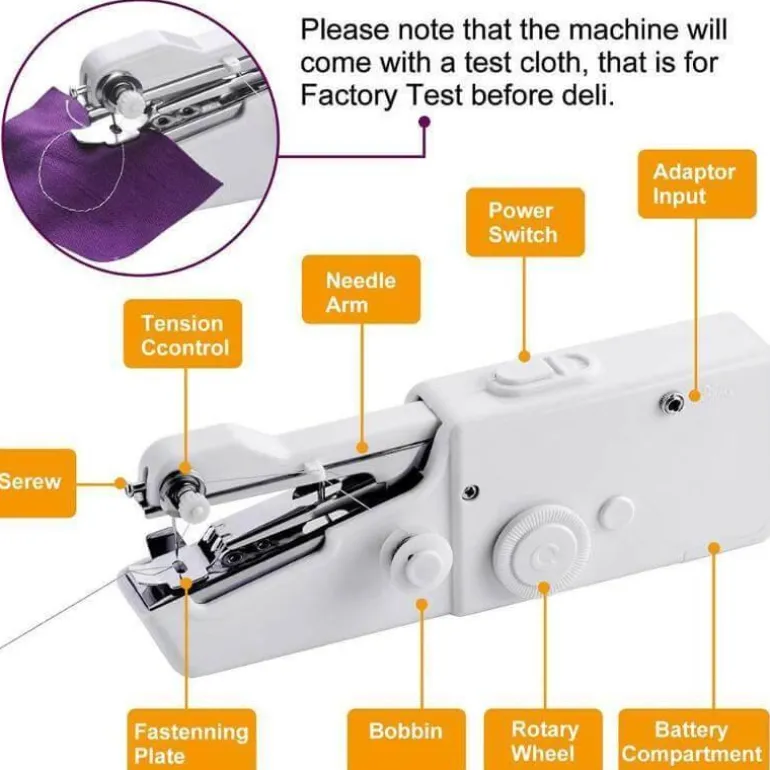 Please note that the machine will come with a test cloth, that is for Factory Test before deli.

Adaptor Input

Power Switch

Needle Arm

Tension Ccontrol

Serew

Fastenning Plate

Bobbin

Rotary Wheel

Battery Compartment