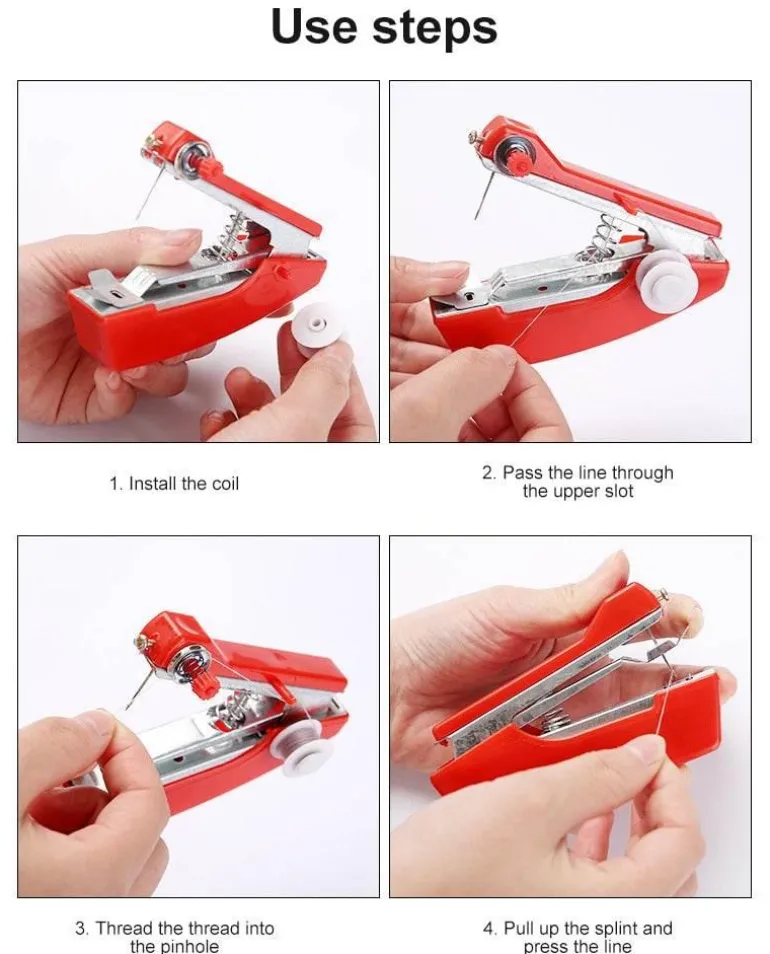 Use steps

1. Install the coil

2. Pass the line through the upper slot

3. Thread the thread into the pinhole

4. Pull up the splint and press the line