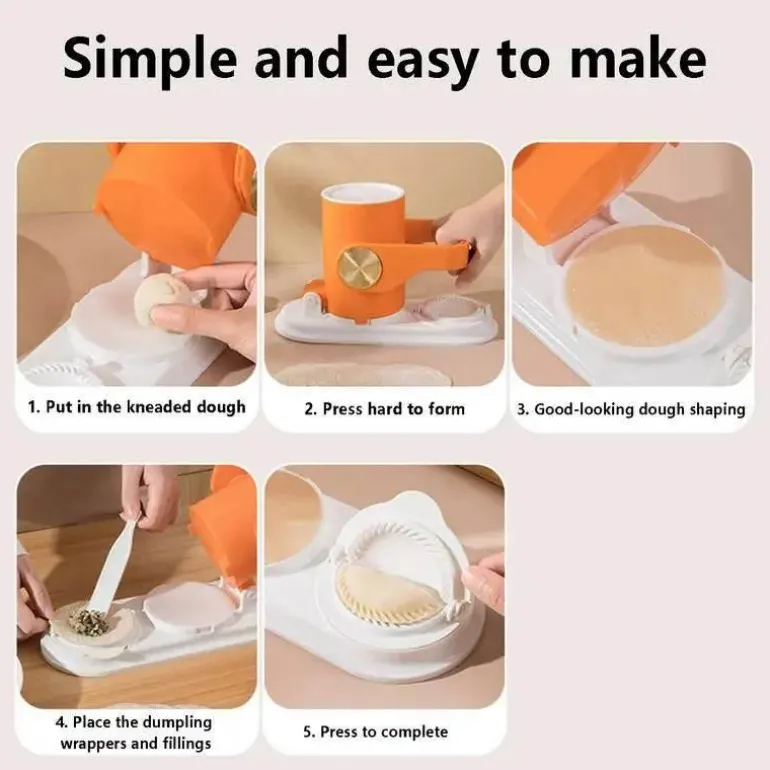 Simple and easy to make

1. Put in the kneaded dough

2. Press hard to form

3. Good-looking dough shaping

4. Place the dumpling wrappers and fillings

5. Press to complete