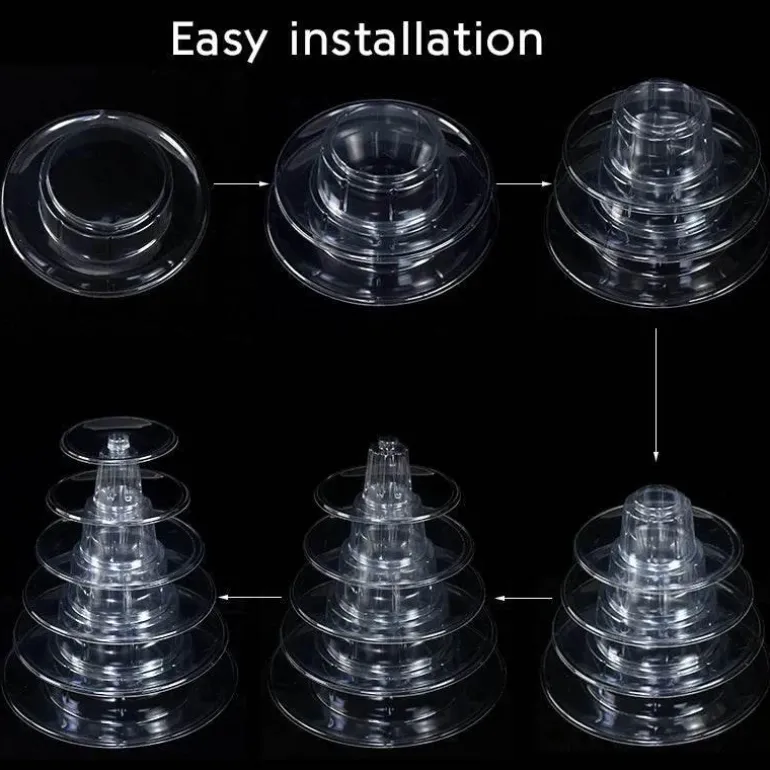 Easy installation