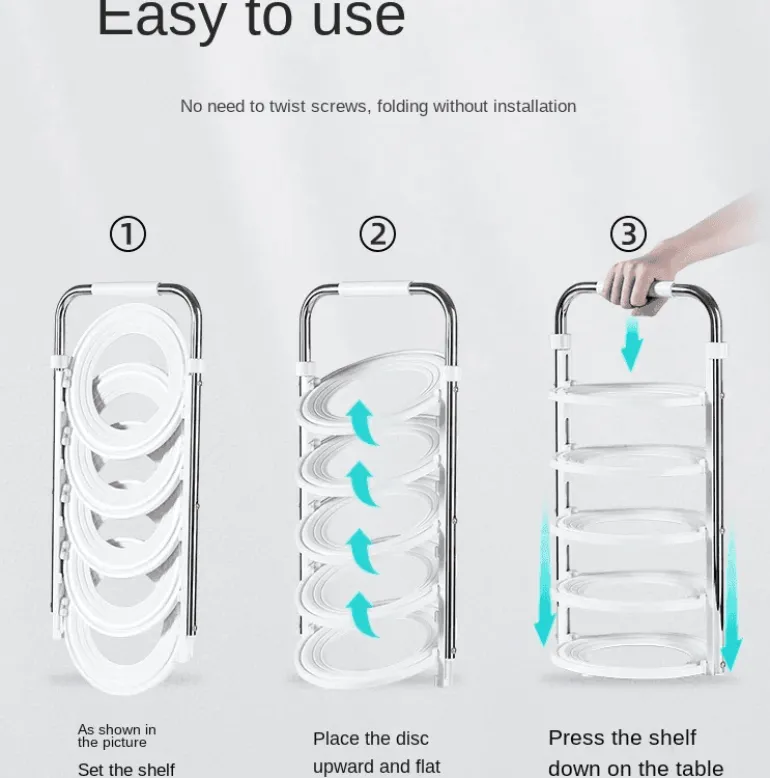 Easy to use

No need to twist screws, folding without installation

①

②

③

As shown in the picture

Set the shelf

Place the disc upward and flat

Press the shelf down on the table