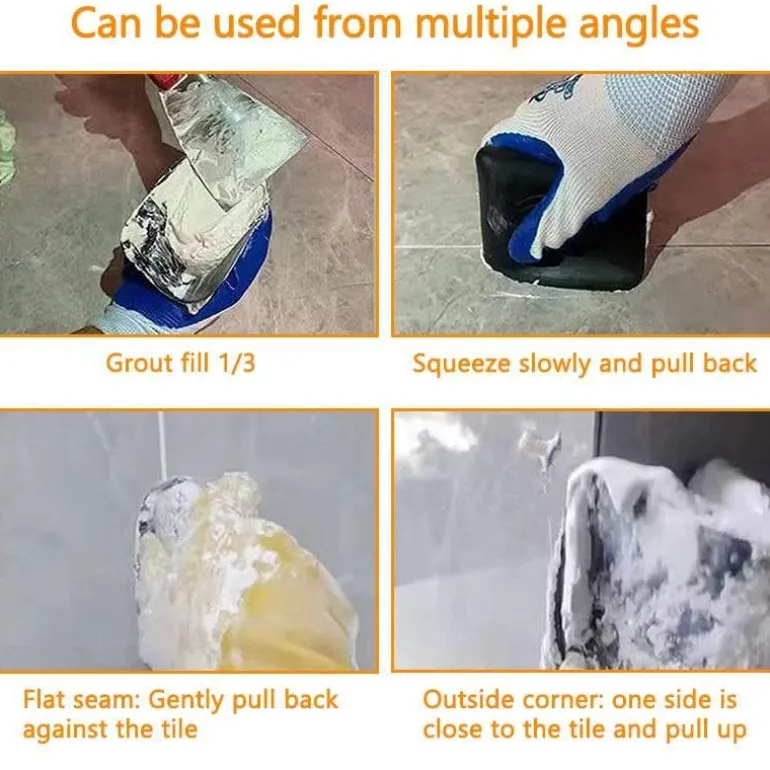 Can be used from multiple angles

Grout fill 1/3

Squeeze slowly and pull back

Flat seam: Gently pull back against the tile

Outside corner: one side is close to the tile and pull up