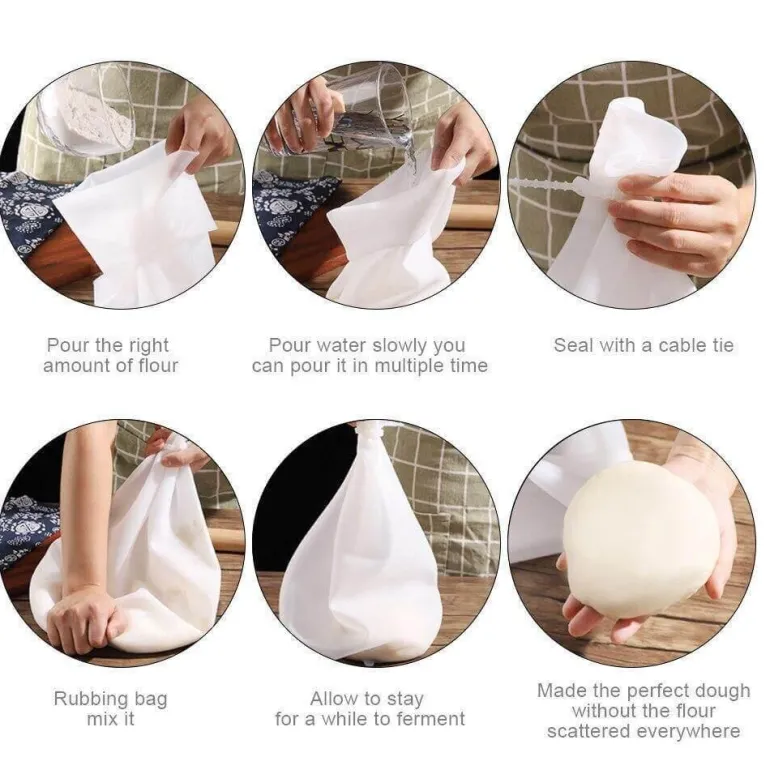 Pour the right amount of flour

Pour water slowly you can pour it in multiple time

Seal with a cable tie

Rubbing bag mix it

Allow to stay for a while to ferment

Made the perfect dough without the flour scattered everywhere