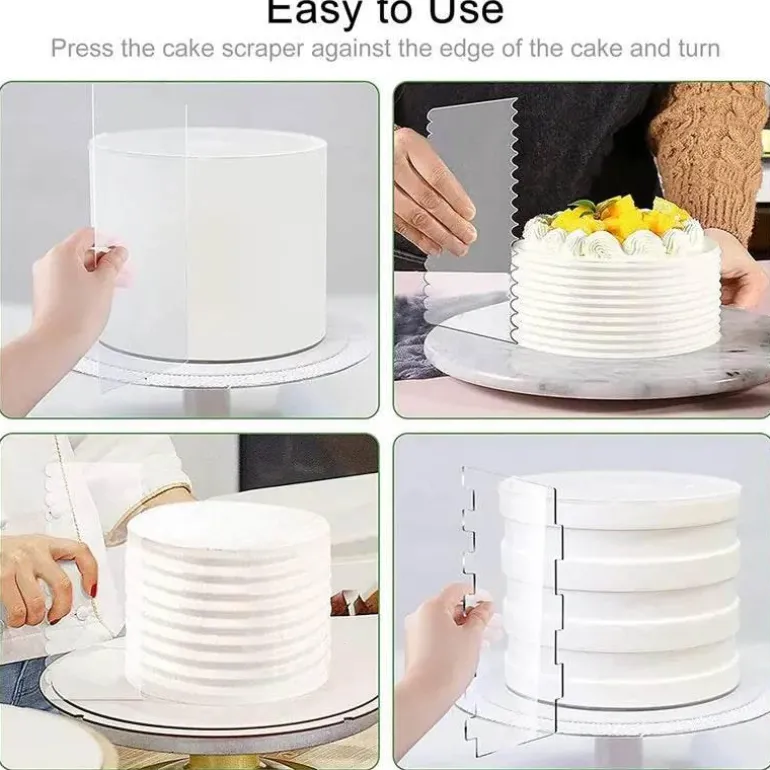 Easy to Use

Press the cake scraper against the edge of the cake and turn