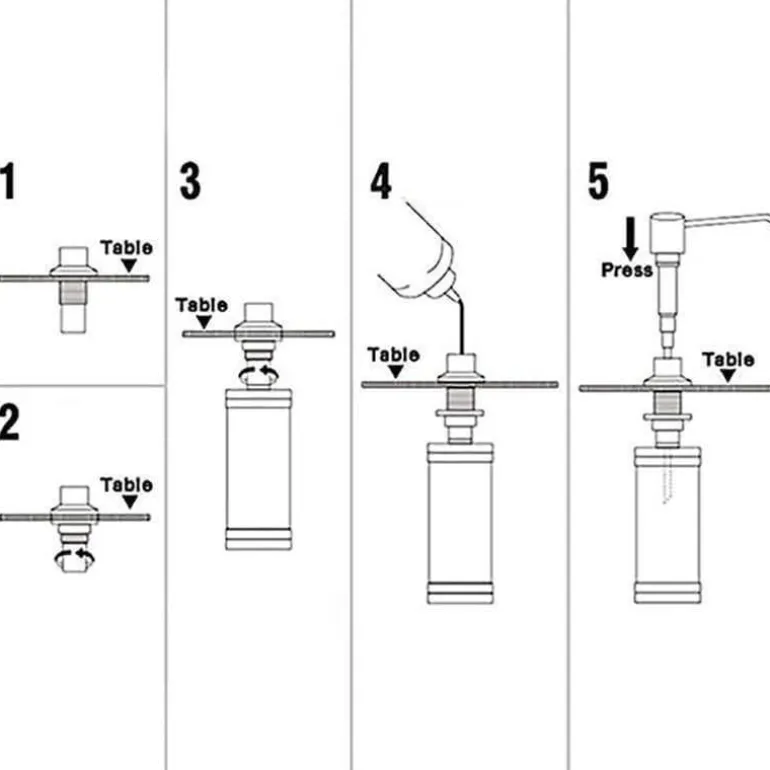 1

Table

2

Table

3

Table

4

Table

5

Press

Table