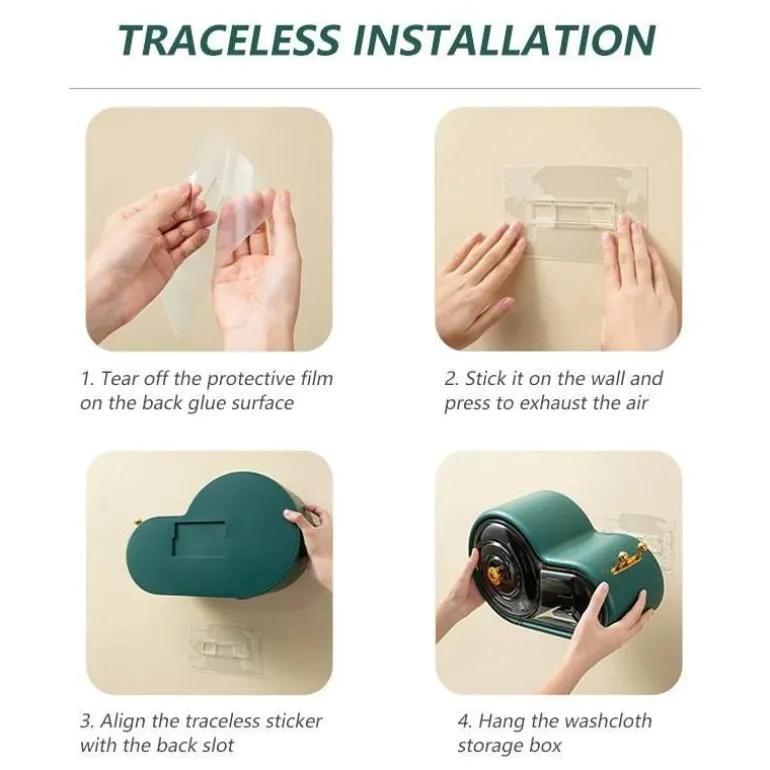 TRACELESS INSTALLATION

1. Tear off the protective film on the back glue surface

2. Stick it on the wall and press to exhaust the air

3. Align the traceless sticker with the back slot

4. Hang the washcloth storage box