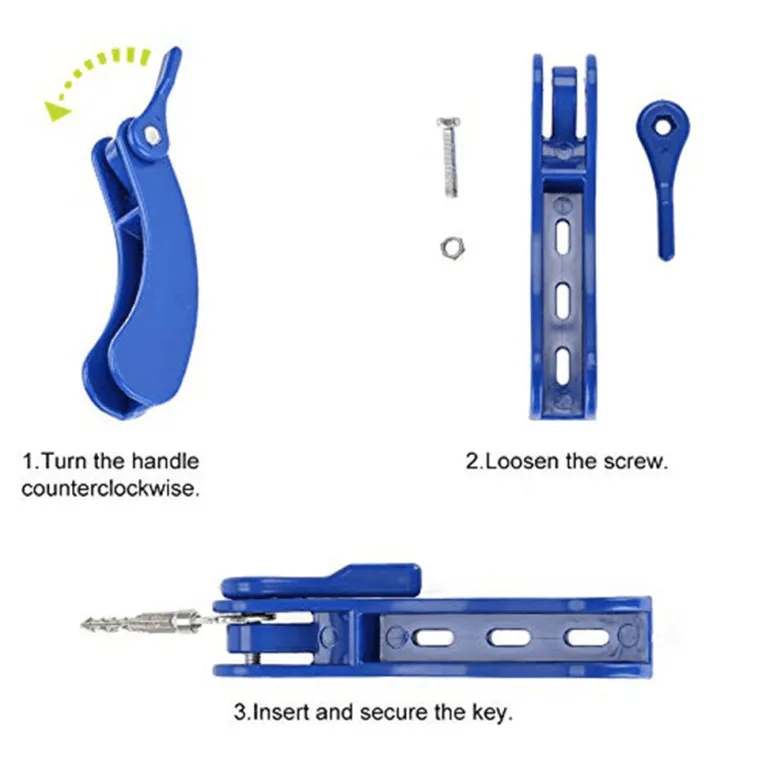 1.Turn the handle counterclockwise.

2.Loosen the screw.

3.Insert and secure the key.