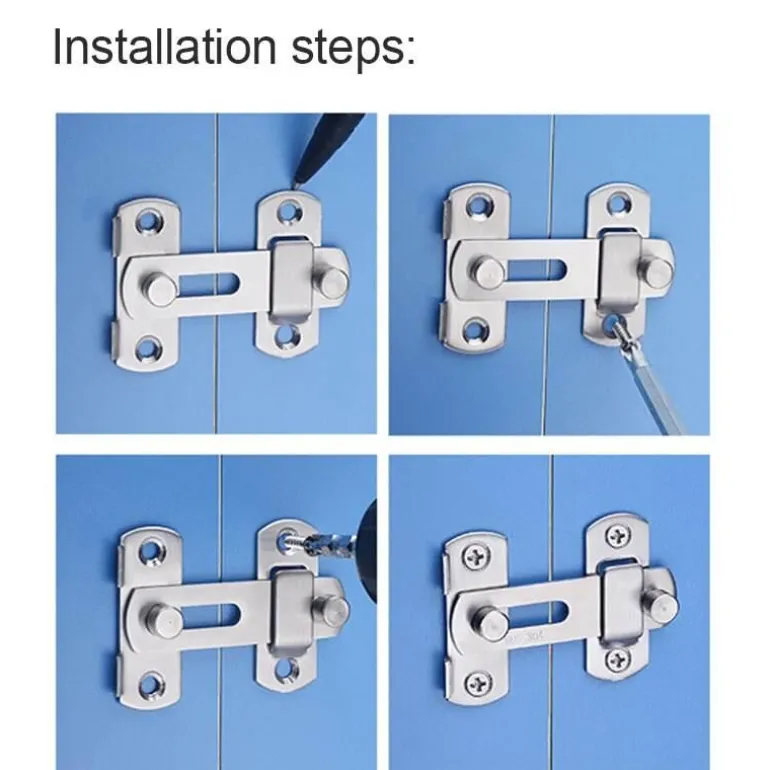 Installation steps: