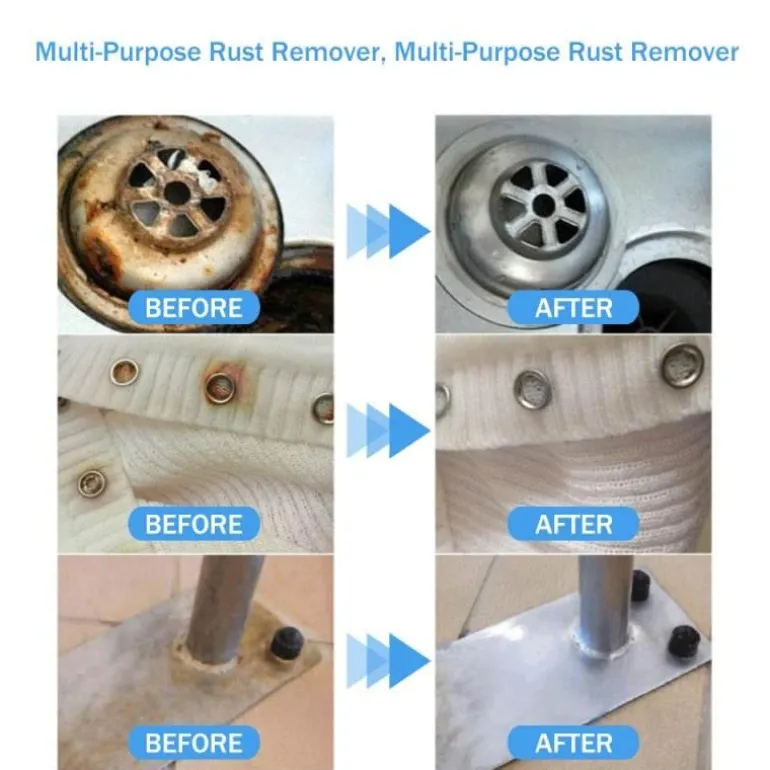 Multi-Purpose Rust Remover, Multi-Purpose Rust Remover

BEFORE

AFTER

BEFORE

AFTER

BEFORE

AFTER