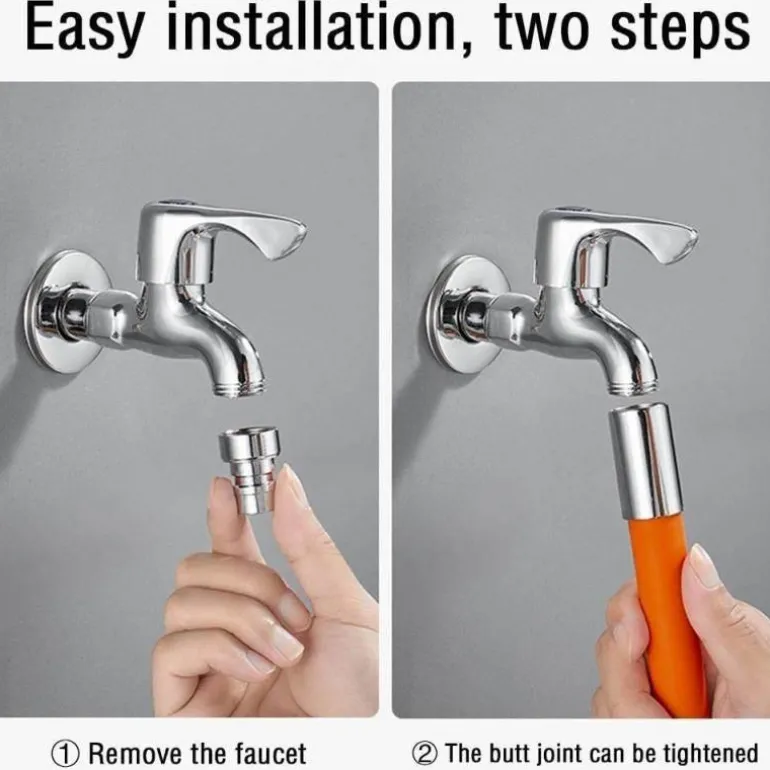 Easy installation, two steps

① Remove the faucet

② The butt joint can be tightened