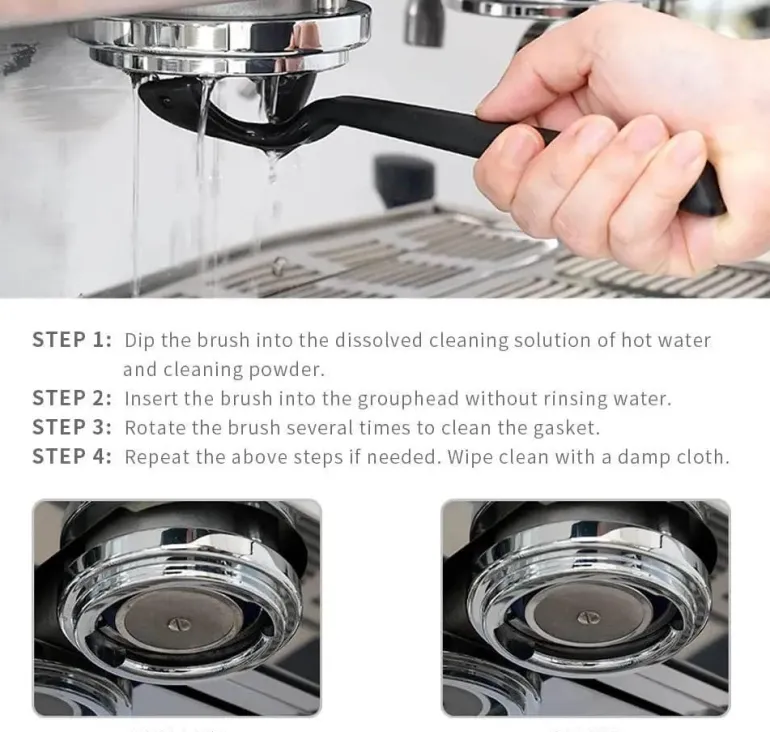 STEP 1: Dip the brush into the dissolved cleaning solution of hot water and cleaning powder.
STEP 2: Insert the brush into the grouphead without rinsing water.
STEP 3: Rotate the brush several times to clean the gasket.
STEP 4: Repeat the above steps if needed. Wipe clean with a damp cloth.