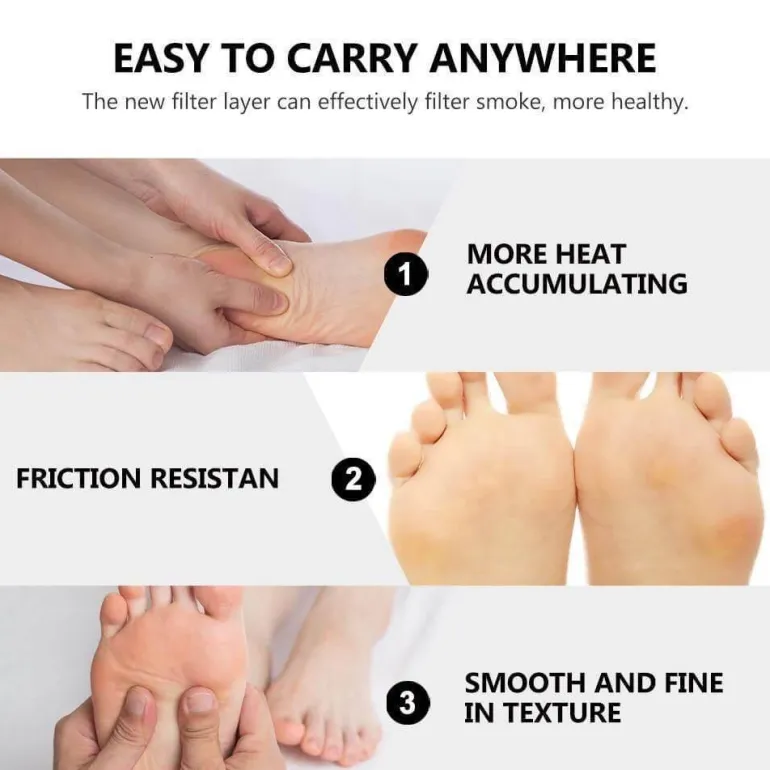 EASY TO CARRY ANYWHERE

The new filter layer can effectively filter smoke, more healthy.

1 MORE HEAT ACCUMULATING

FRICTION RESISTAN 2

3 SMOOTH AND FINE IN TEXTURE