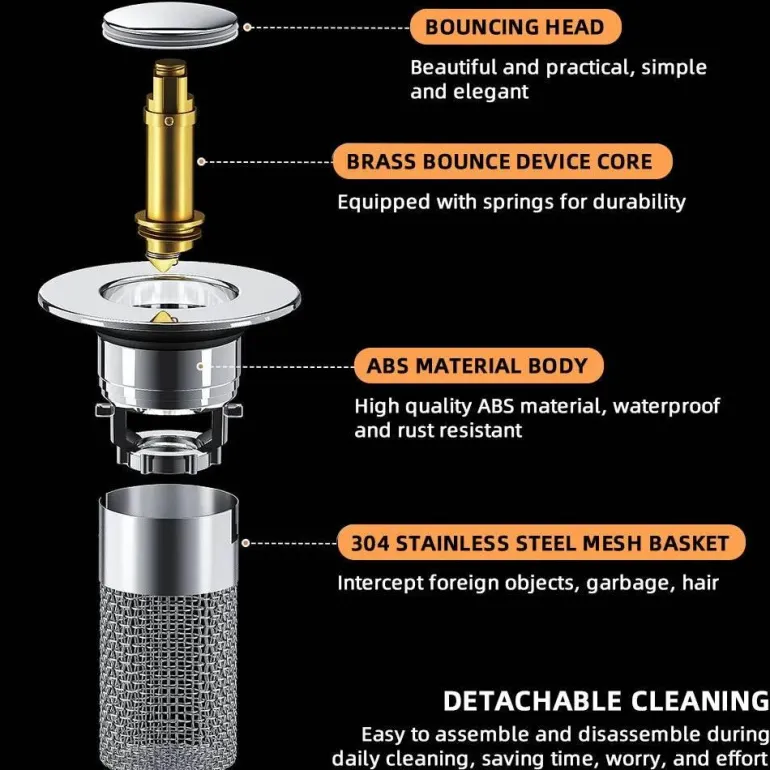 BOUNCING HEAD

Beautiful and practical, simple and elegant

BRASS BOUNCE DEVICE CORE

Equipped with springs for durability

ABS MATERIAL BODY

High quality ABS material, waterproof and rust resistant

304 STAINLESS STEEL MESH BASKET

Intercept foreign objects, garbage, hair

DETACHABLE CLEANING

Easy to assemble and disassemble during daily cleaning, saving time, worry, and effort