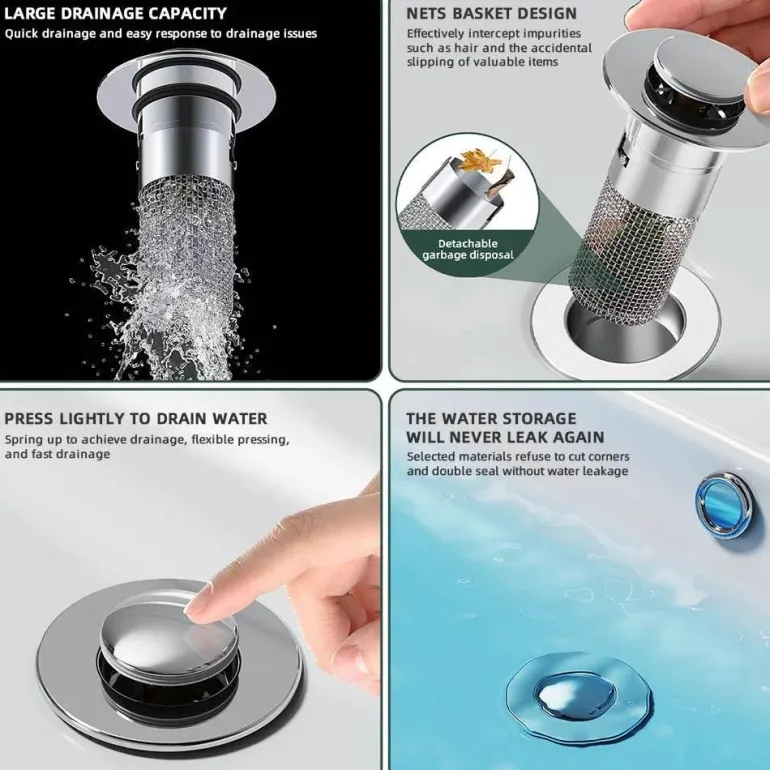 LARGE DRAINAGE CAPACITY
Quick drainage and easy response to drainage issues

NETS BASKET DESIGN
Effectively intercept impurities such as hair and the accidental slipping of valuable items

Detachable garbage disposal

PRESS LIGHTLY TO DRAIN WATER
Spring up to achieve drainage, flexible pressing, and fast drainage

THE WATER STORAGE WILL NEVER LEAK AGAIN
Selected materials refuse to cut corners and double seal without water leakage