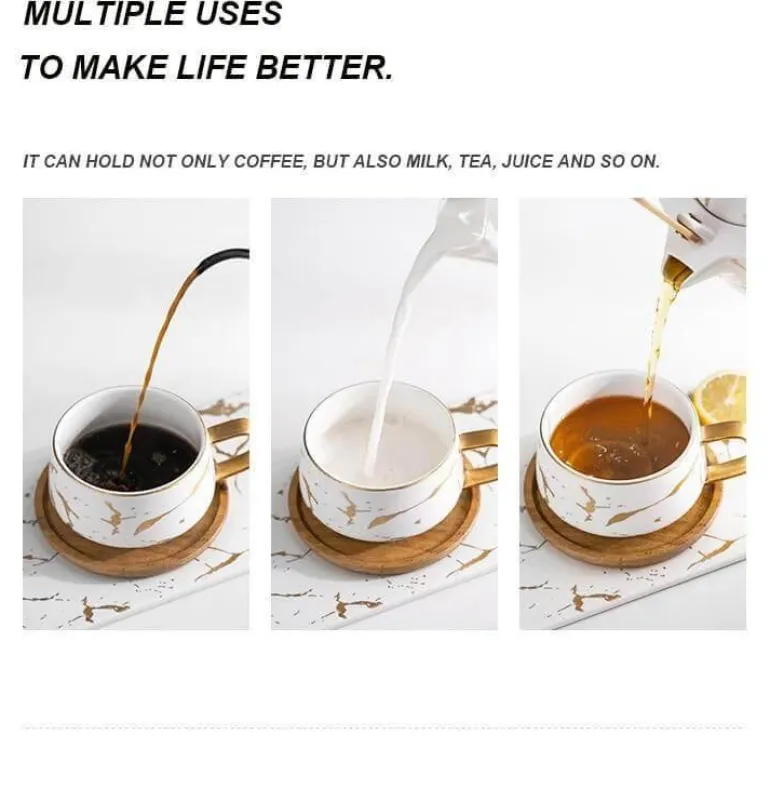 MULTIPLE USES
TO MAKE LIFE BETTER.

IT CAN HOLD NOT ONLY COFFEE, BUT ALSO MILK, TEA, JUICE AND SO ON.