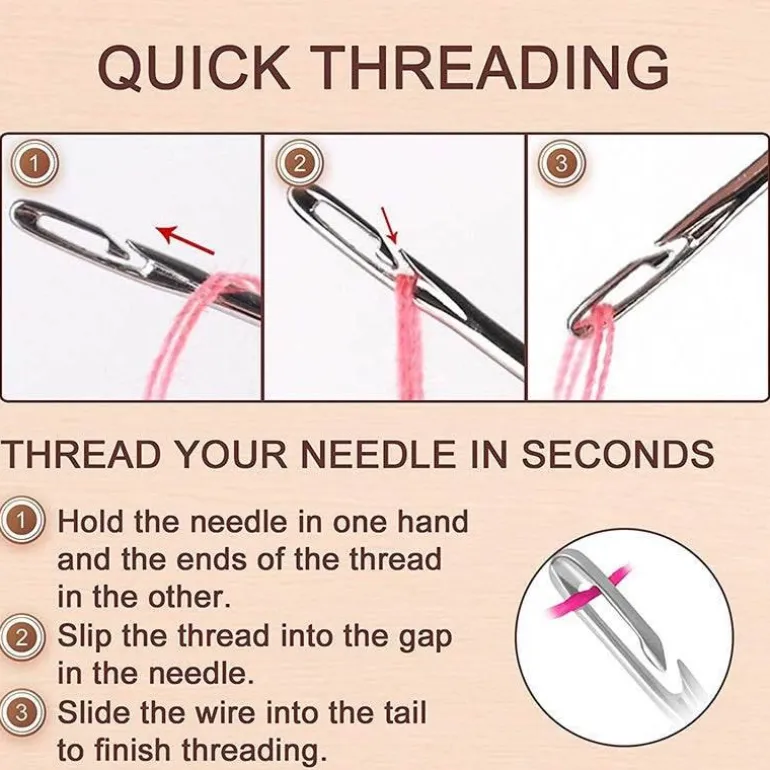 QUICK THREADING

1

2

3

THREAD YOUR NEEDLE IN SECONDS

1 Hold the needle in one hand and the ends of the thread in the other.

2 Slip the thread into the gap in the needle.

3 Slide the wire into the tail to finish threading.