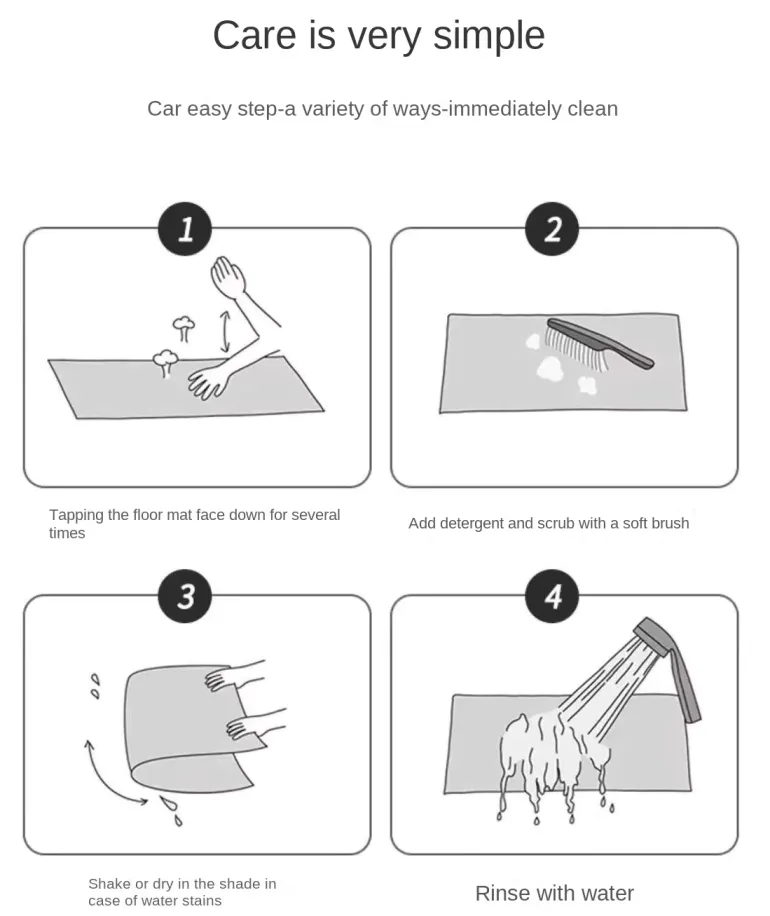 Care is very simple

Car easy step-a variety of ways-immediately clean

1

Tapping the floor mat face down for several times

2

Add detergent and scrub with a soft brush

3

Shake or dry in the shade in case of water stains

4

Rinse with water