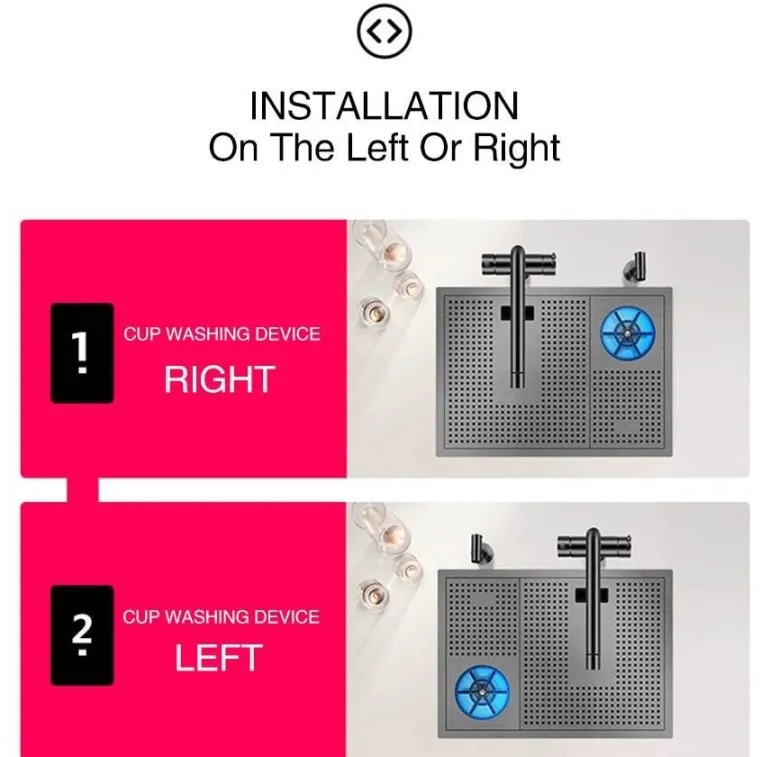 INSTALLATION
On The Left Or Right

1.
CUP WASHING DEVICE
RIGHT

2.
CUP WASHING DEVICE
LEFT