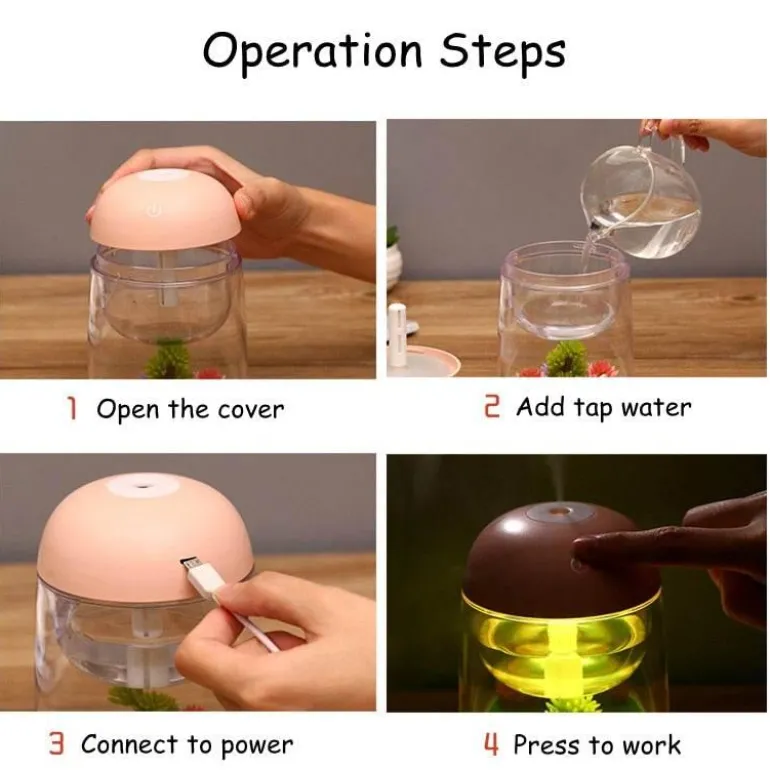 Operation Steps

1 Open the cover

2 Add tap water

3 Connect to power

4 Press to work