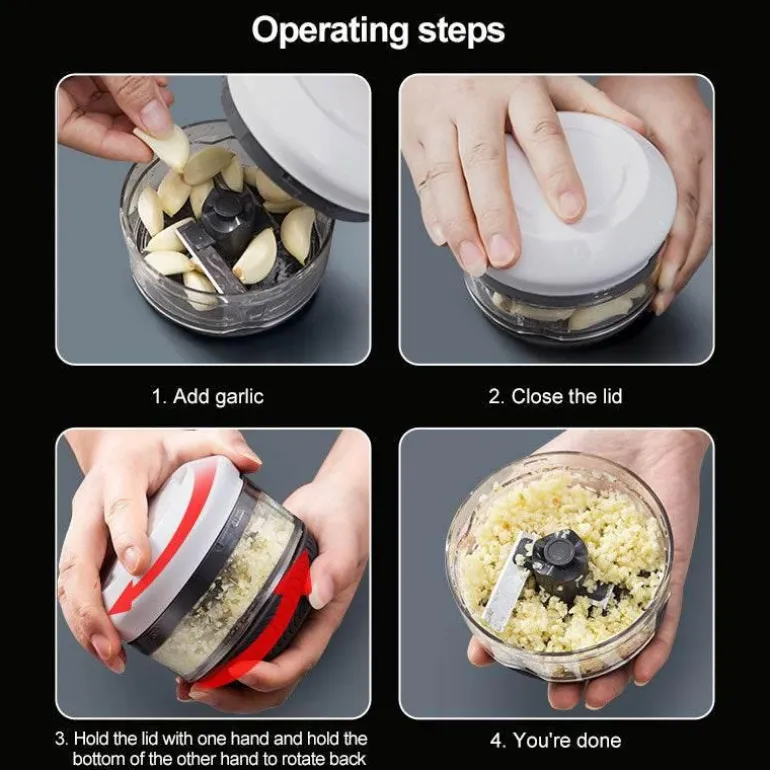 Operating steps

1. Add garlic

2. Close the lid

3. Hold the lid with one hand and hold the bottom of the other hand to rotate back

4. You're done