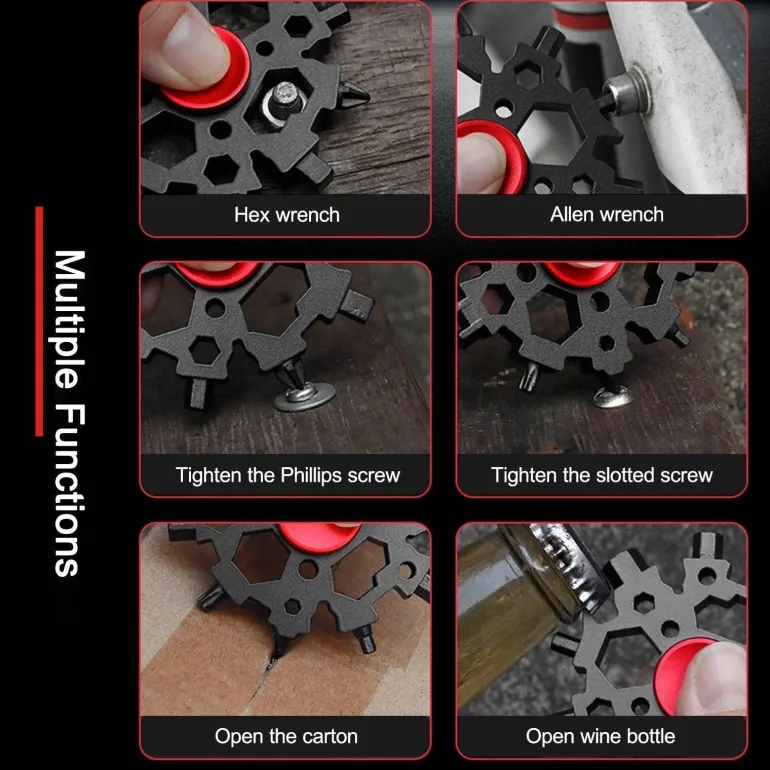 Multiple Functions

Hex wrench

Allen wrench

Tighten the Phillips screw

Tighten the slotted screw

Open the carton

Open wine bottle