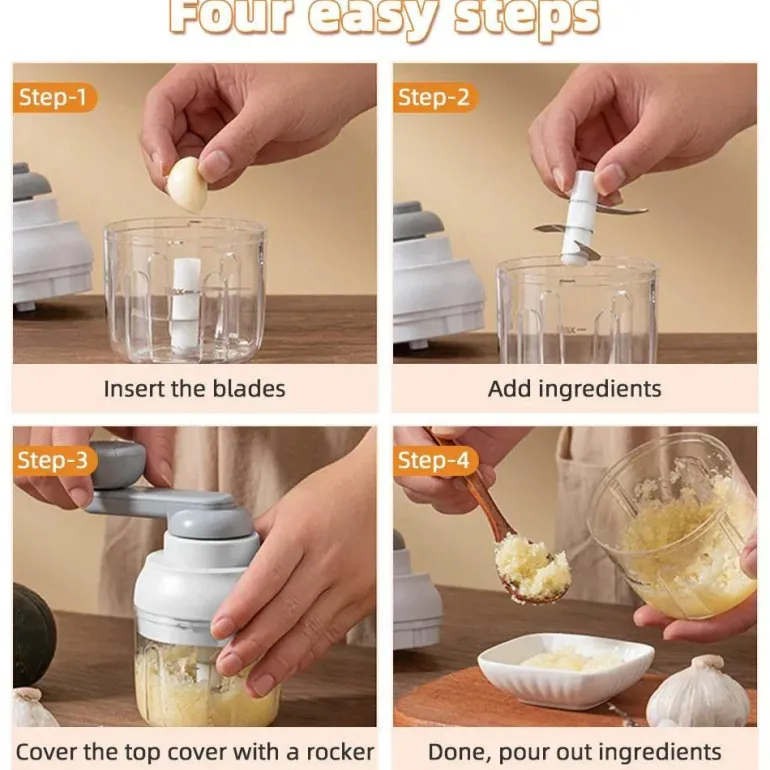 Four easy steps

Step-1

MAX

Insert the blades

Step-2

MAX

Add ingredients

Step-3

Cover the top cover with a rocker

Step-4

Done, pour out ingredients