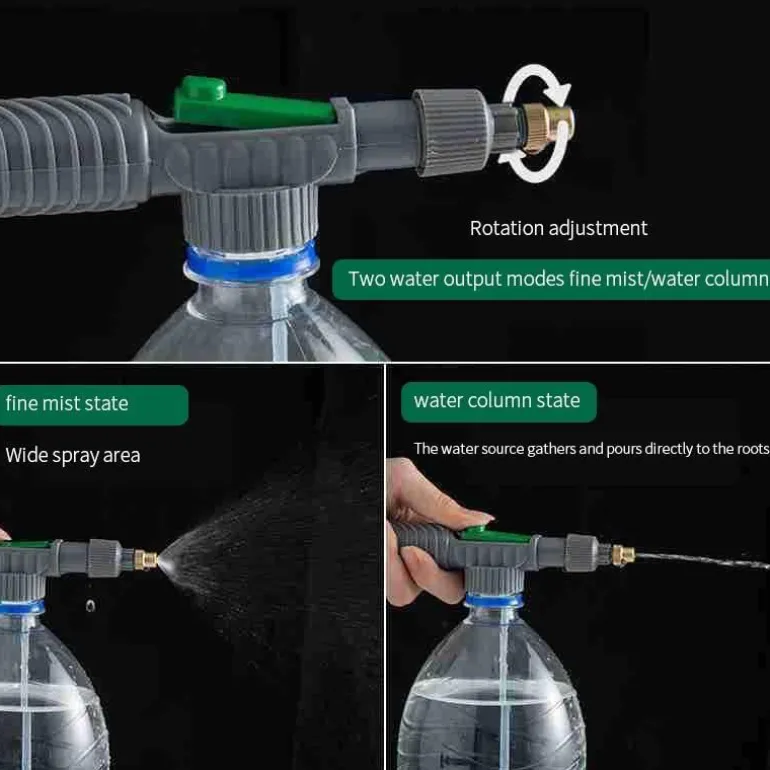 Rotation adjustment

Two water output modes fine mist/water column

fine mist state

Wide spray area

water column state

The water source gathers and pours directly to the roots