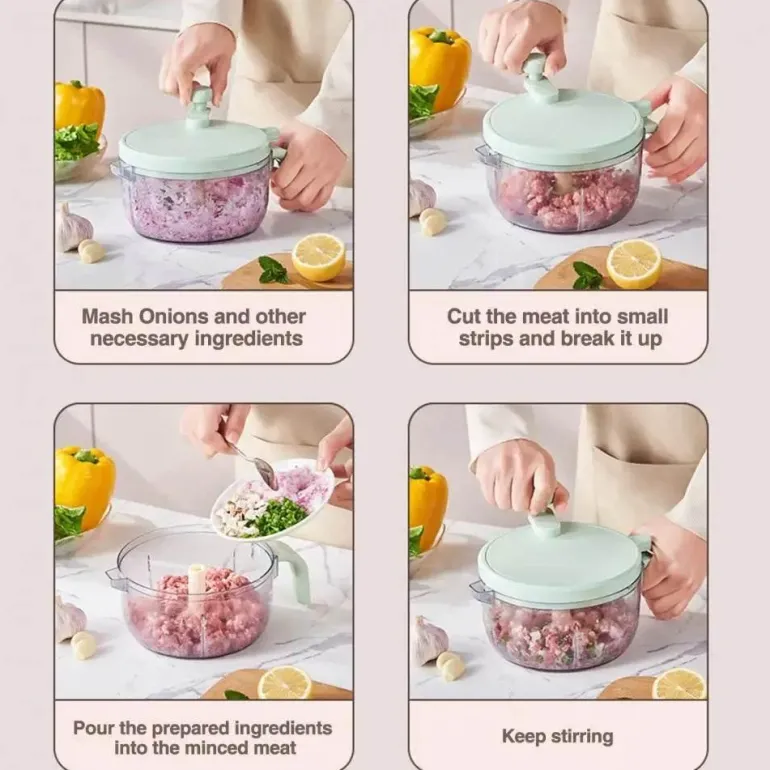 Mash Onions and other necessary ingredients

Cut the meat into small strips and break it up

Pour the prepared ingredients into the minced meat

Keep stirring