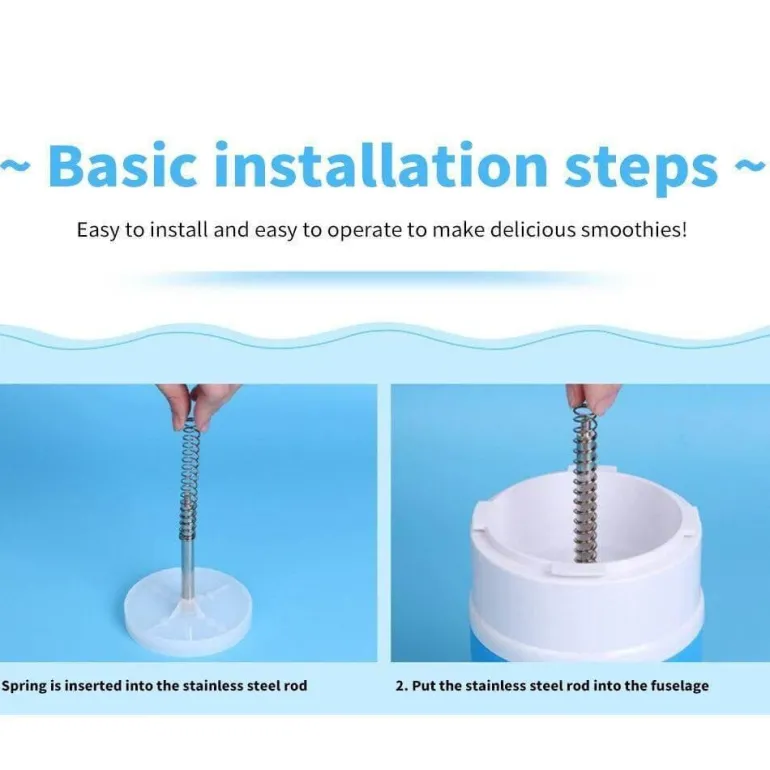 ~ Basic installation steps ~

Easy to install and easy to operate to make delicious smoothies!

Spring is inserted into the stainless steel rod

2. Put the stainless steel rod into the fuselage