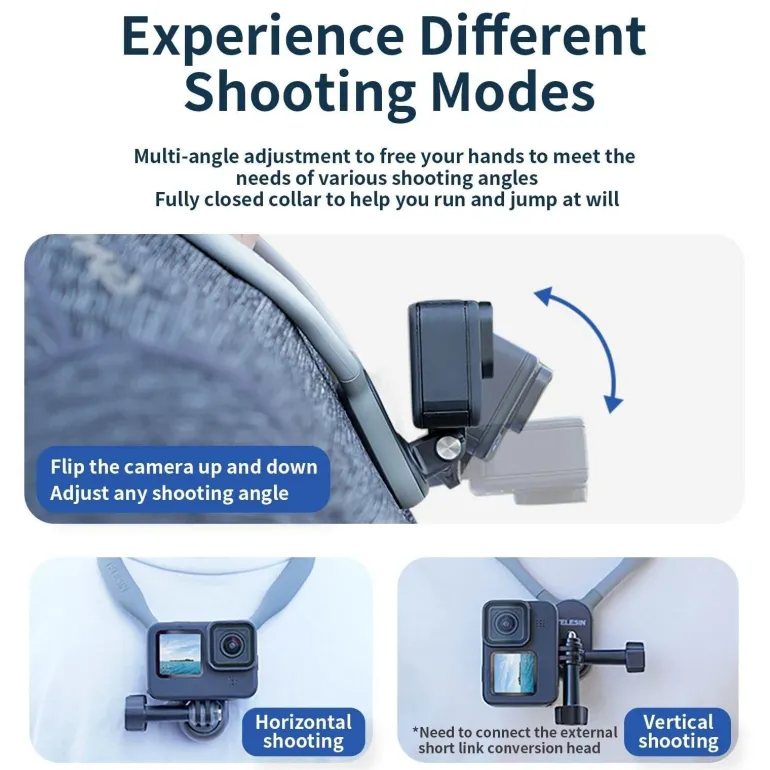 Experience Different Shooting Modes

Multi-angle adjustment to free your hands to meet the needs of various shooting angles
Fully closed collar to help you run and jump at will

Flip the camera up and down
Adjust any shooting angle

TELESIN

Horizontal shooting

TELESIN

*Need to connect the external short link conversion head

Vertical shooting