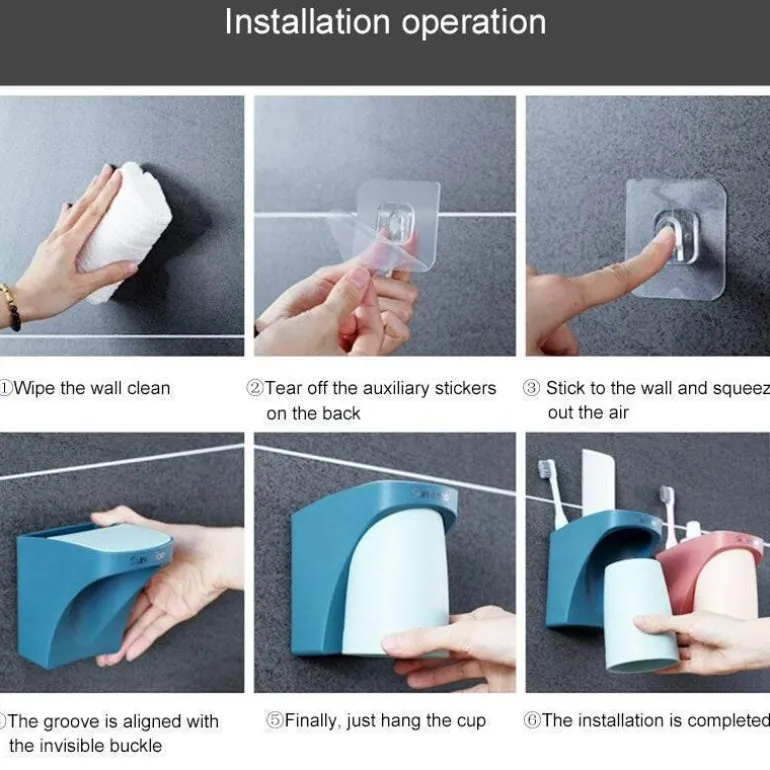 Installation operation

①Wipe the wall clean

②Tear off the auxiliary stickers on the back

③ Stick to the wall and squeez out the air

The groove is aligned with the invisible buckle

⑤Finally, just hang the cup

⑥The installation is completed